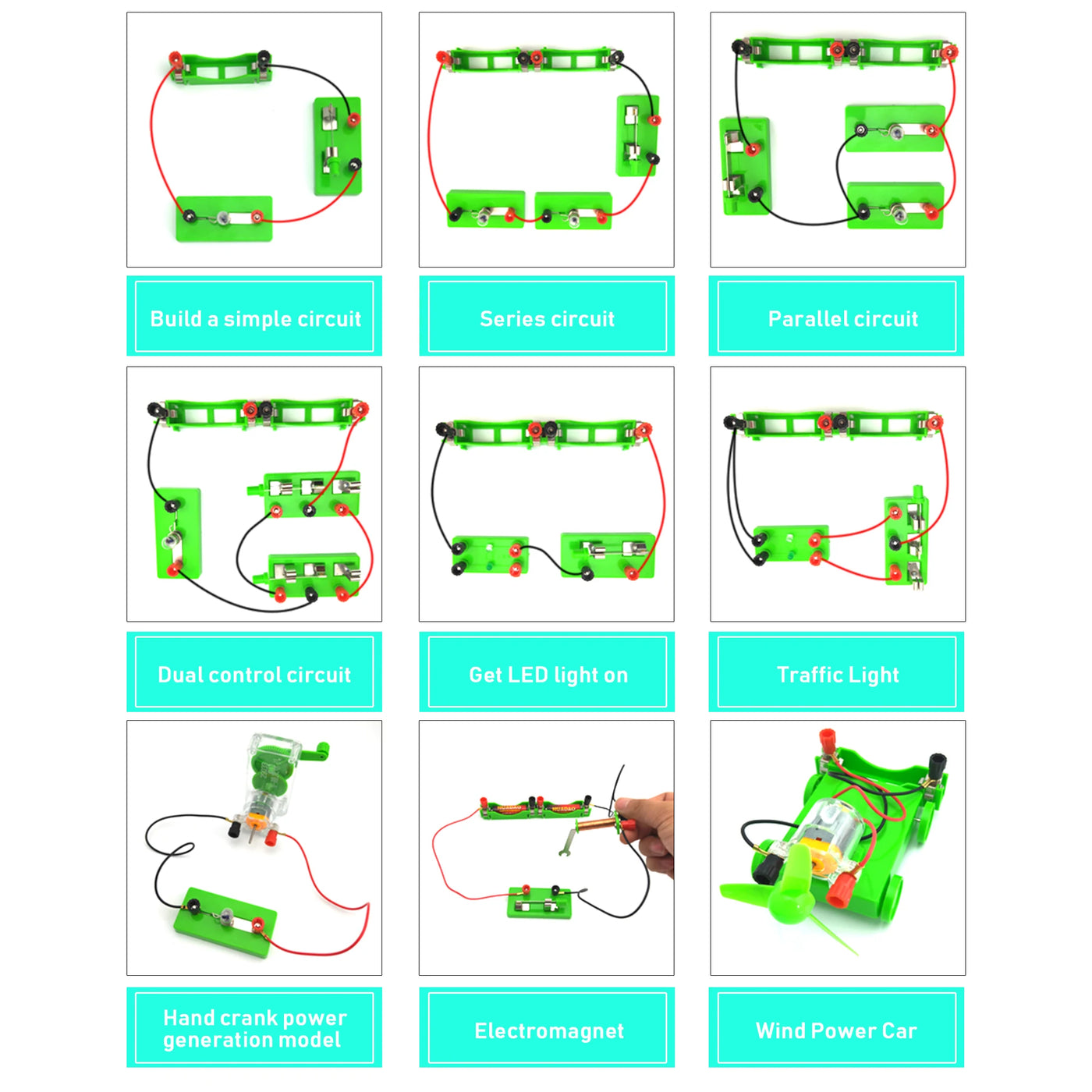 Build a simple circuit

Series circuit

Parallel circuit

Dual control circuit

Get LED light on

Traffic Light

Hand crank power generation model

Electromagnet

Wind Power Car